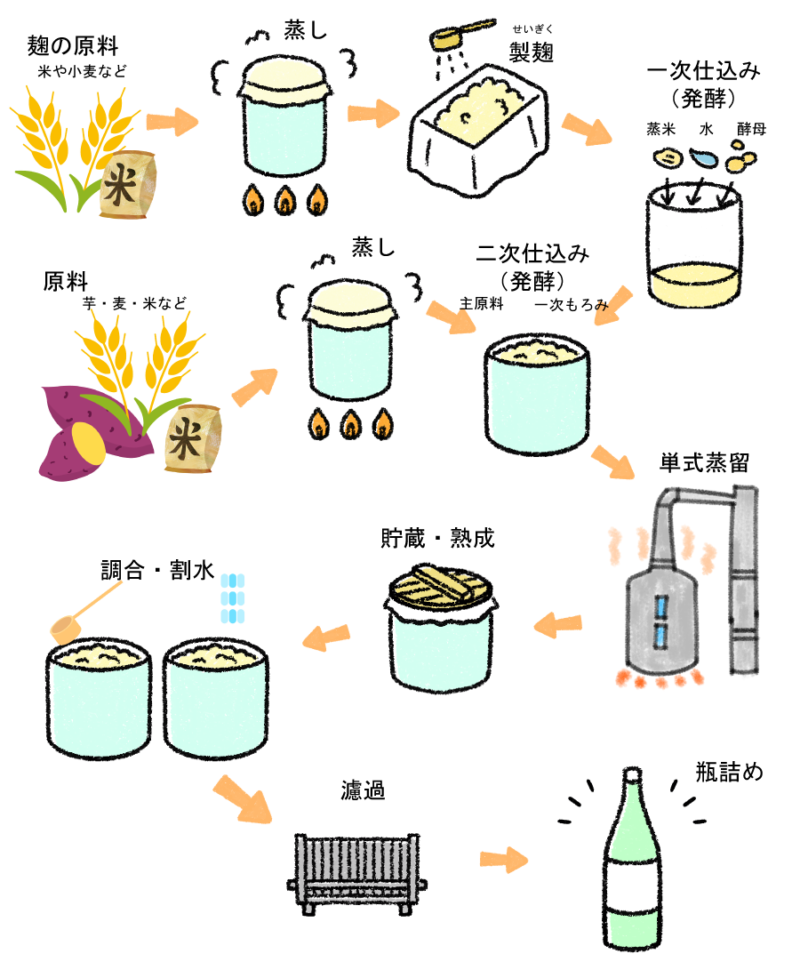 麹の原料
米や小麦など

米

蒸し

せいぎく
製麹

一次仕込み
（発酵）
蒸米　水　酵母

原料
芋・麦・米など

米

蒸し

二次仕込み
（発酵）
主原料　一次もろみ

単式蒸留

貯蔵・熟成

調合・割水

濾過

瓶詰め