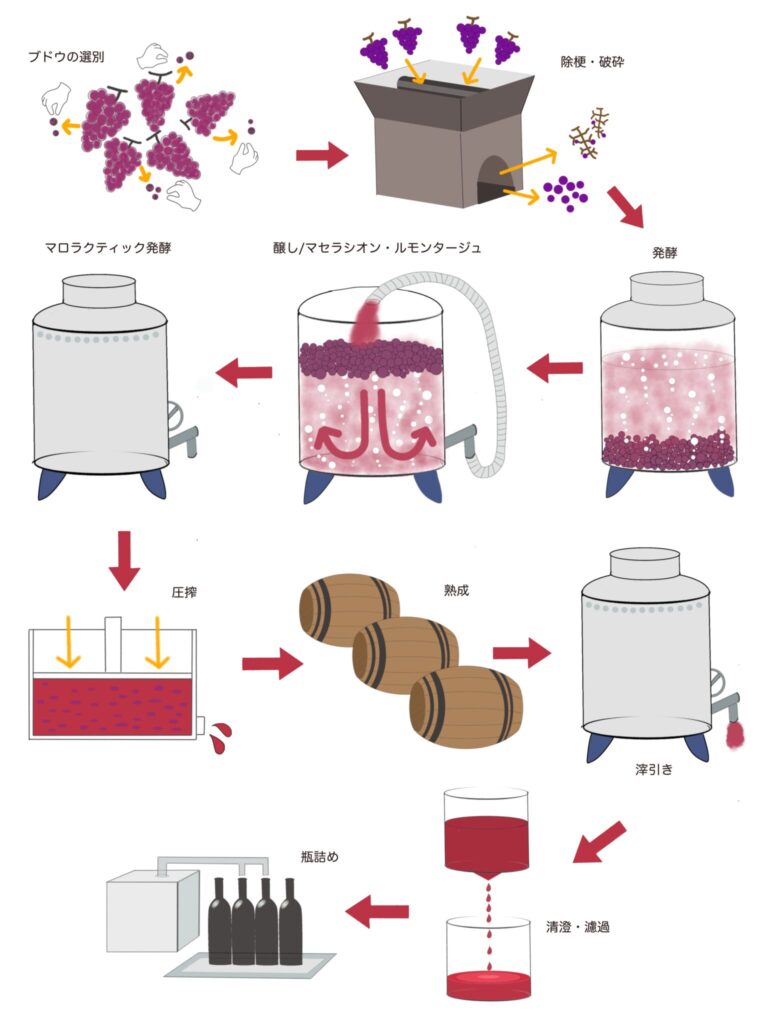 ブドウの選別

除梗・破砕

マロラクティック発酵

醸し/マセラシオン・ルモンタージュ

発酵

圧搾

熟成

滓引き

瓶詰め

清澄・濾過