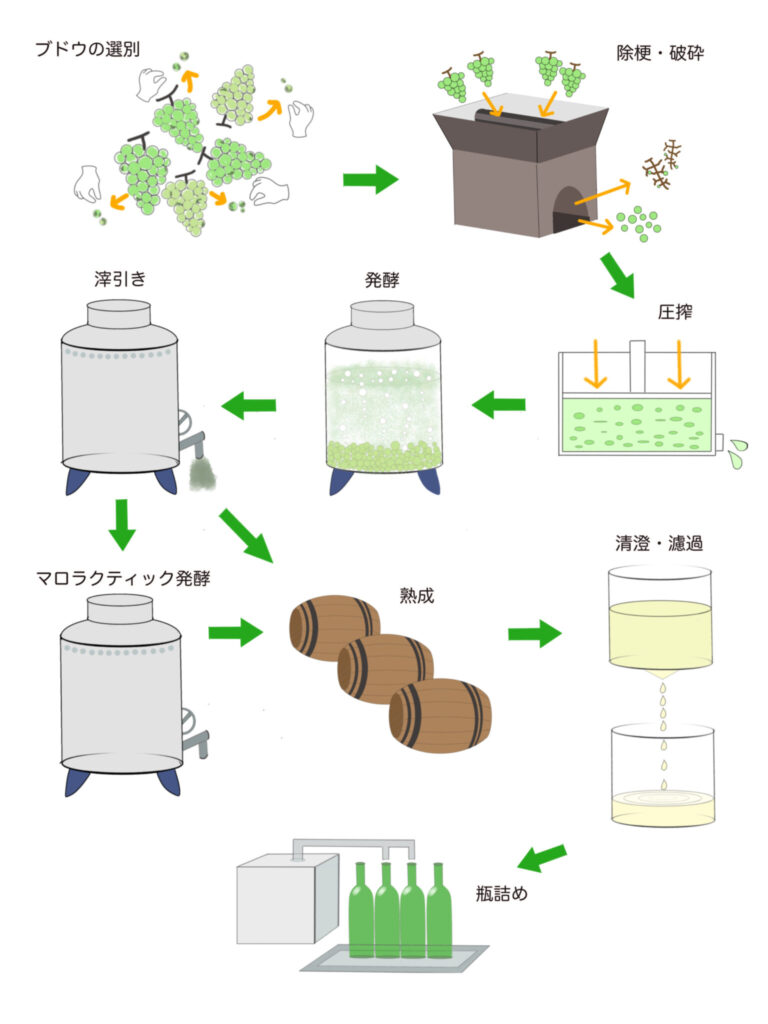 ブドウの選別

除梗・破砕

圧搾

発酵

滓引き

マロラクティック発酵

熟成

清澄・濾過

瓶詰め